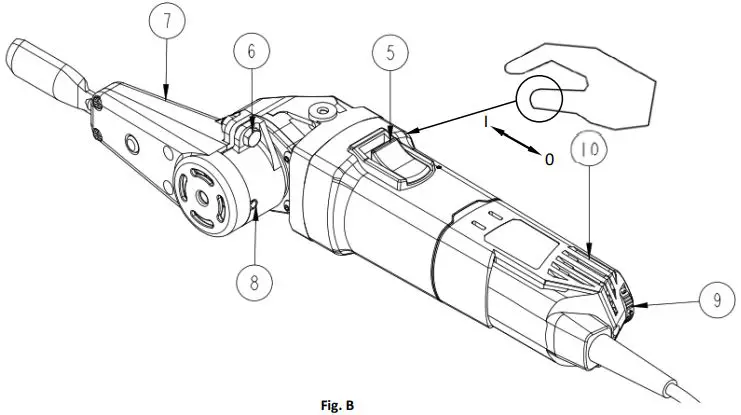 7

6

5

I

0

10

8

9

Fig. B