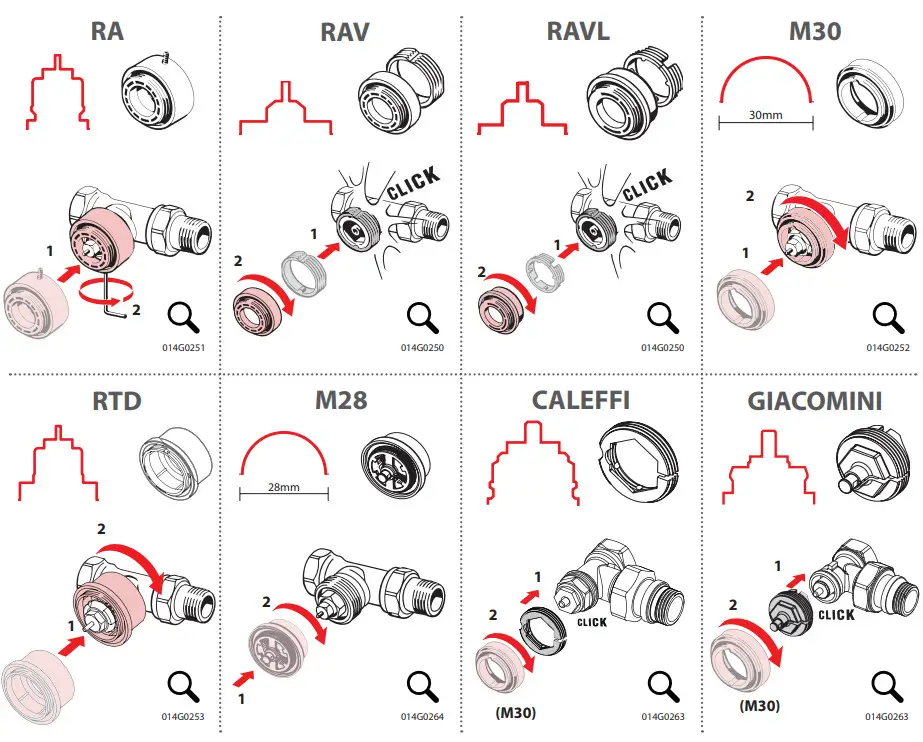 RA

1

2

014G0251

RAV

CLICK

1

2

014G0250

RAVL

CLICK

1

2

014G0250

M30

30mm

2

1

014G0252

RTD

2

1

014G0253

M28

28mm

2

1

014G0264

CALEFFI

1

2

CLICK

(M30)

014G0263

GIACOMINI

1

2

CLICK

(M30)

014G0263