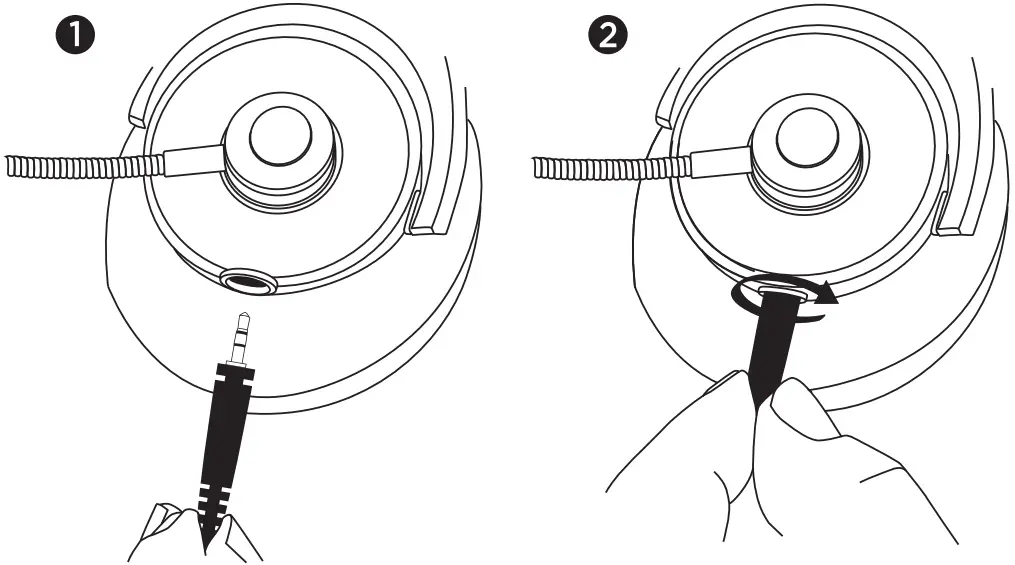 1

2