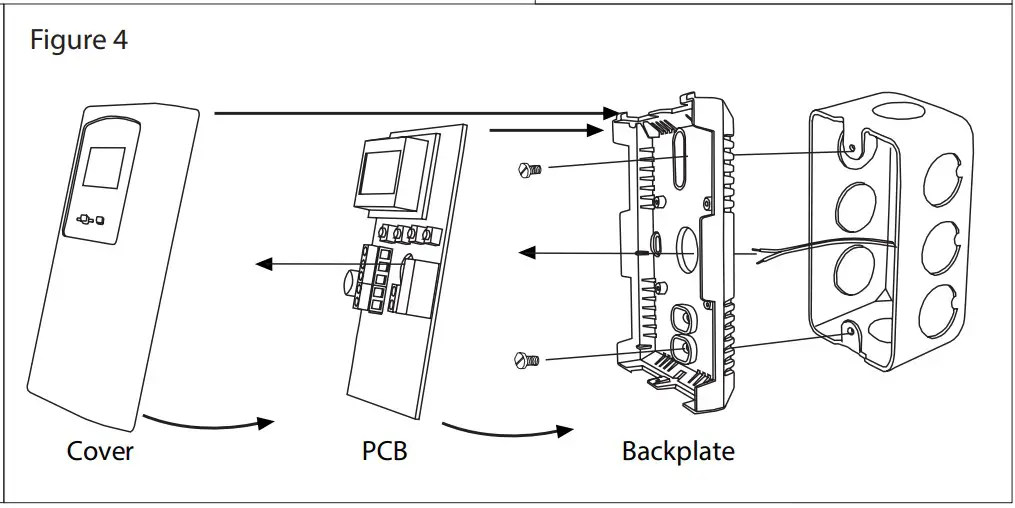 Figure 4

Cover

PCB

Backplate