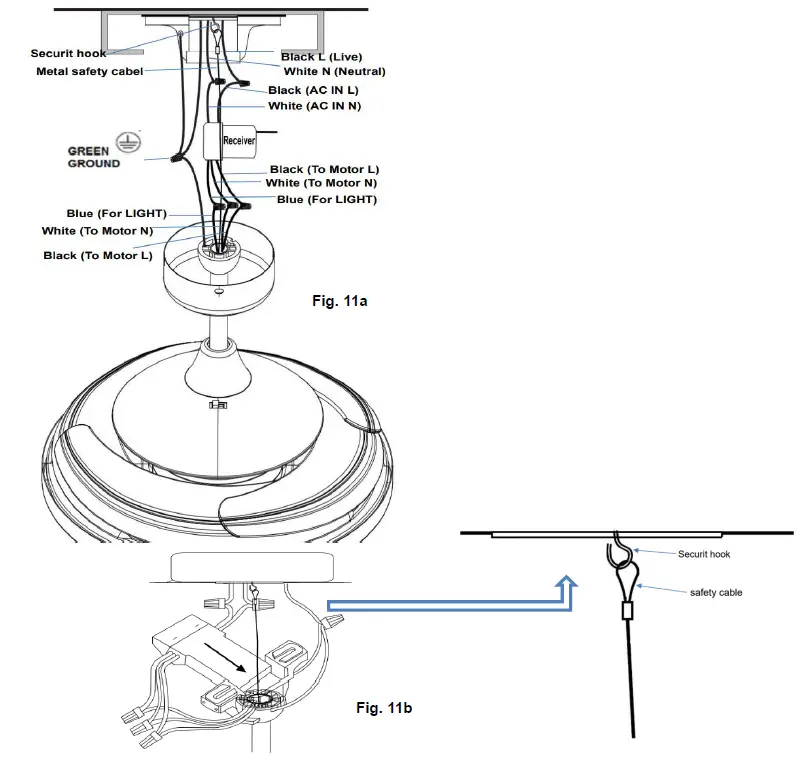 Securit hook
Metal safety cabel
Black L (Live)
White N (Neutral)
Black (AC IN L)
White (AC IN N)
GREEN
GROUND
Receiver
Black (To Motor L)
White (To Motor N)
Blue (For LIGHT)
Blue (For LIGHT)
White (To Motor N)
Black (To Motor L)
Fig. 11a
Securit hook
safety cable
Fig. 11b