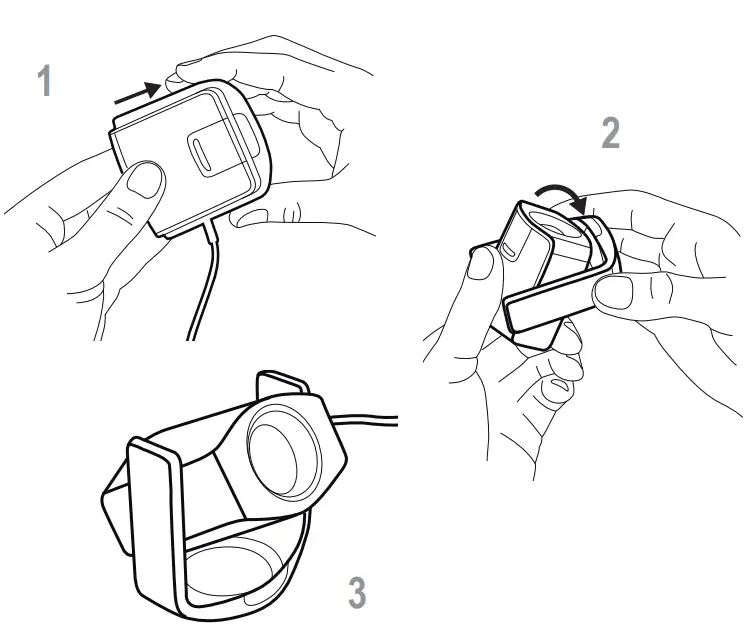 1

2

3