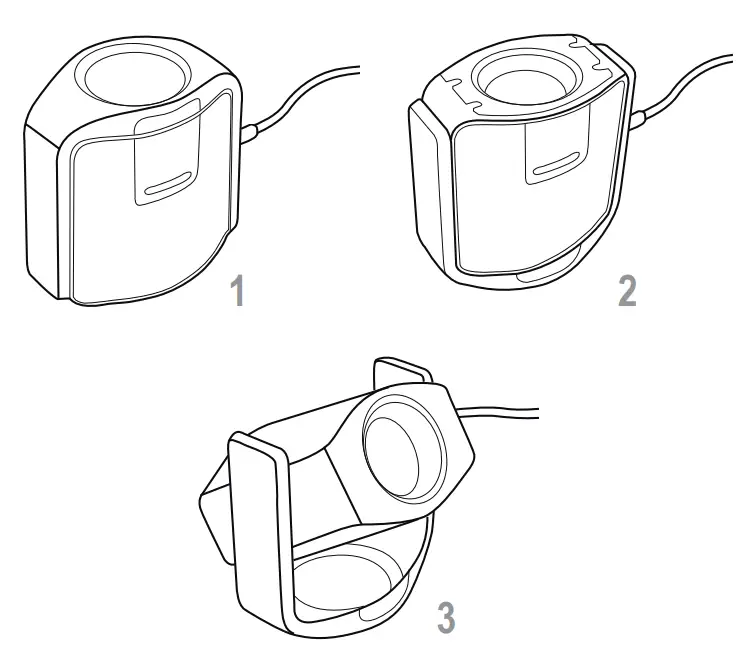 1

2

3