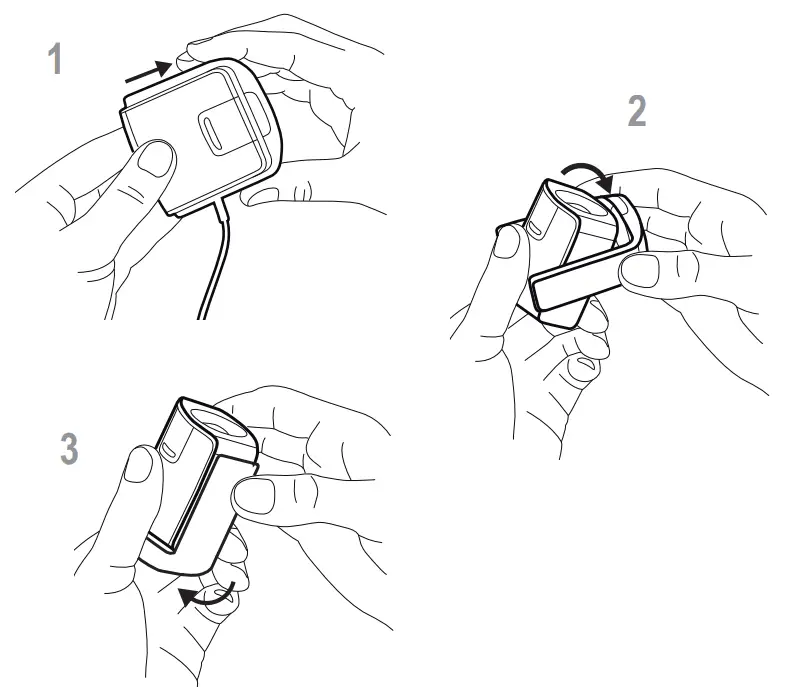 1

2

3