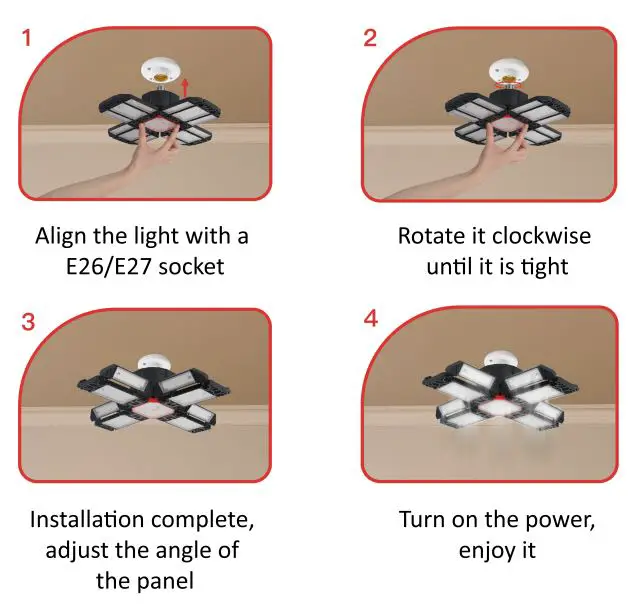 1

Align the light with a E26/E27 socket

2

Rotate it clockwise until it is tight

3

Installation complete, adjust the angle of the panel

4

Turn on the power, enjoy it