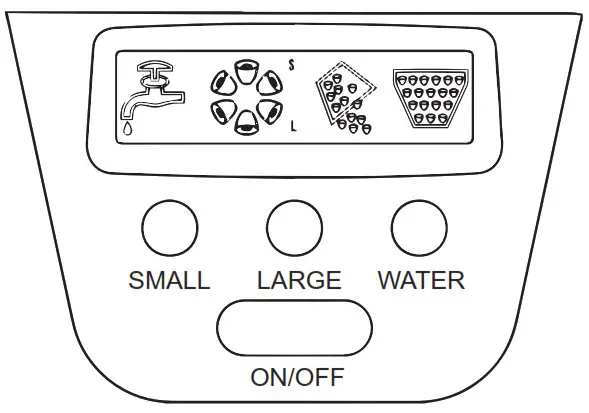 S
L

SMALL LARGE WATER

ON/OFF