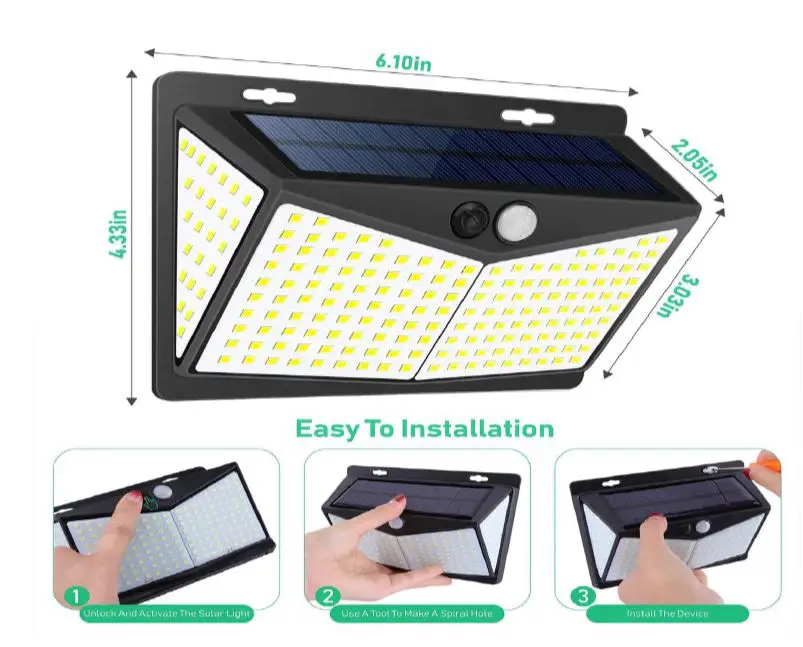 6.10in

2.05in

4.33in

3.03in

Easy To Installation

1 Unlock And Activate The Solar Light

2 Use A Tool To Make A Spiral Hole

3 Install The Device