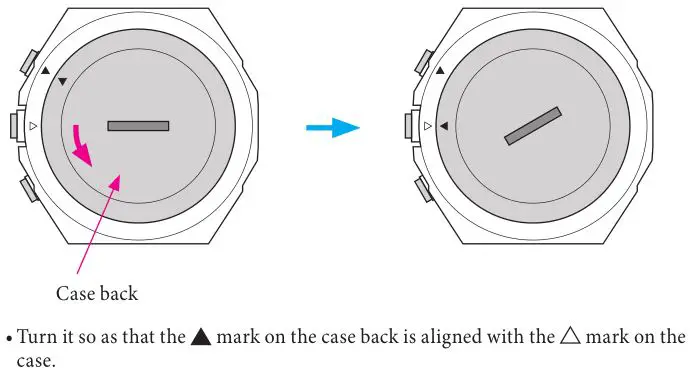 Case back

• Turn it so as that the ▲ mark on the case back is aligned with the △ mark on the case.