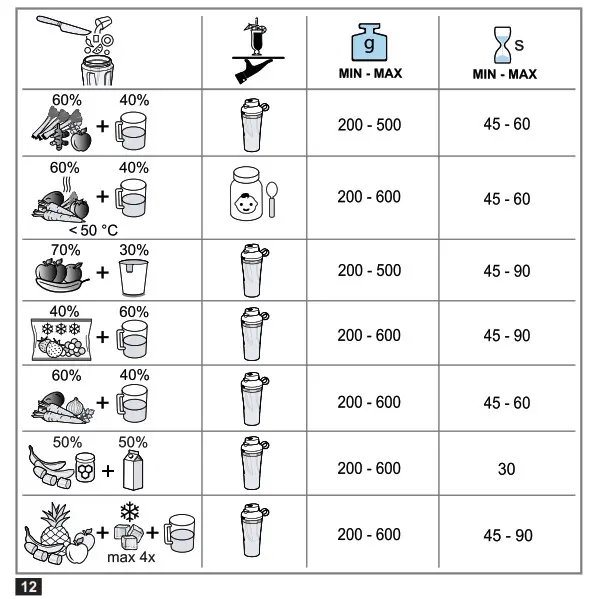 |  |  | g MIN - MAX | s MIN - MAX |
|---|---|---|---|
| 60% + 40% |  | 200 - 500 | 45 - 60 |
| 60% + 40% < 50 °C |  | 200 - 600 | 45 - 60 |
| 70% + 30% |  | 200 - 500 | 45 - 90 |
| 40% + 60% |  | 200 - 600 | 45 - 90 |
| 60% + 40% |  | 200 - 600 | 45 - 60 |
| 50% + 50% |  | 200 - 600 | 30 |
| + + max 4x |  | 200 - 600 | 45 - 90 |

12