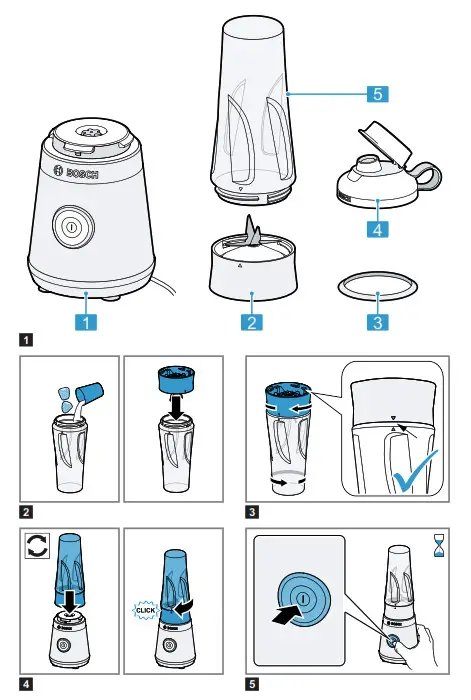 BOSCH

5

4

1

2

3

1

2

3

CLICK

4

5