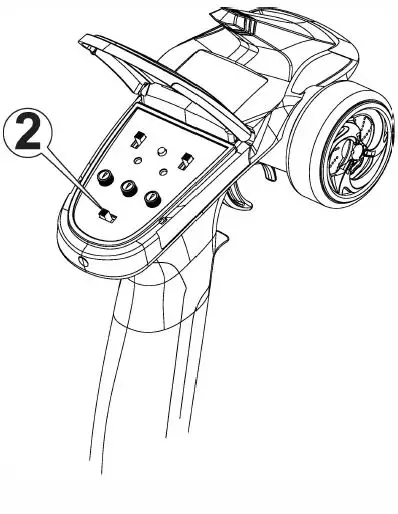 2