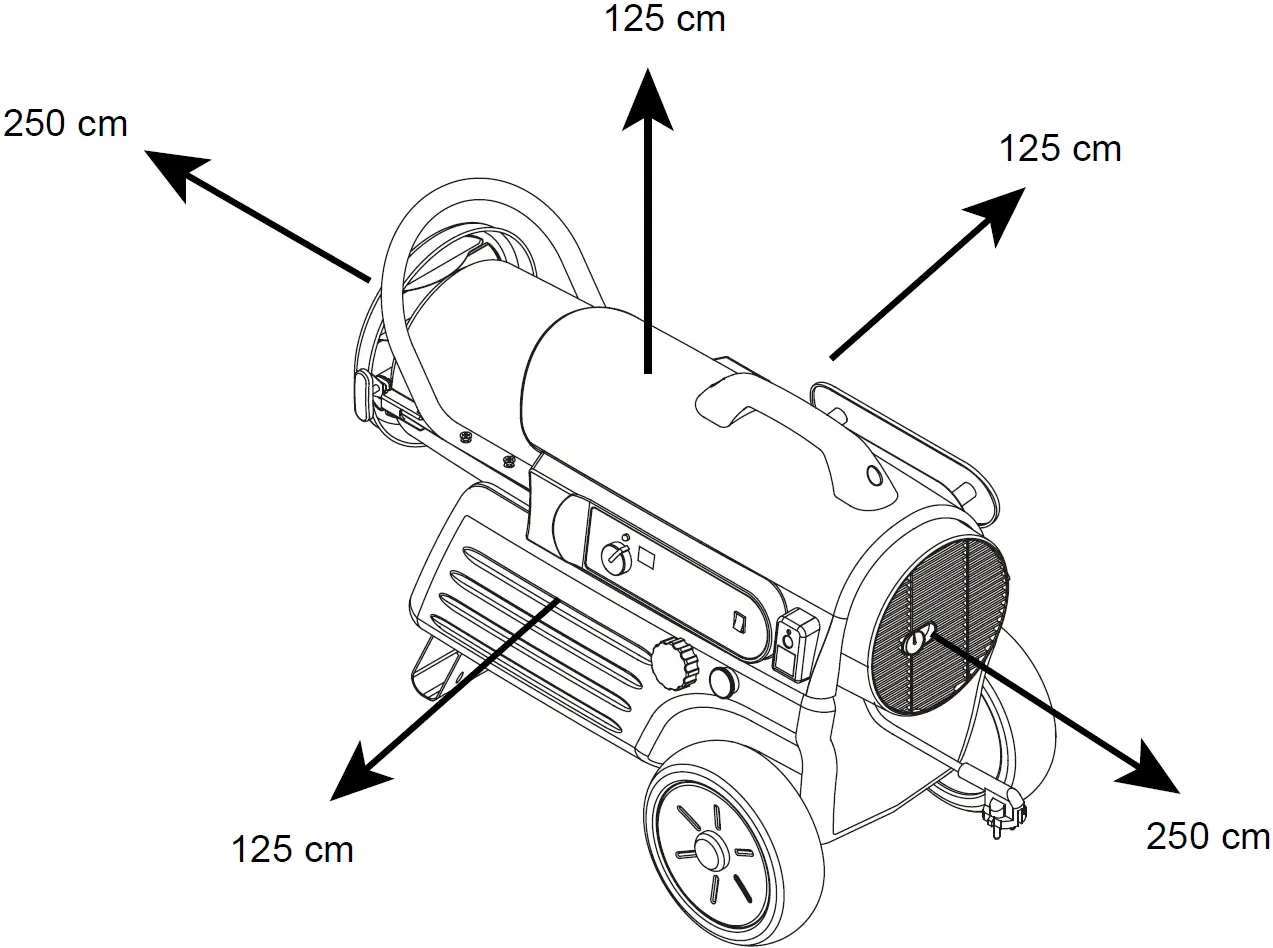 125 cm

250 cm

125 cm

125 cm

250 cm