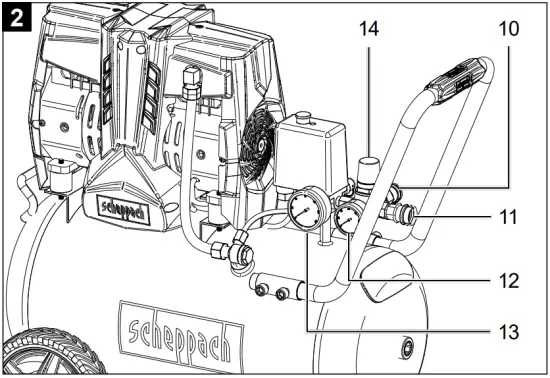 2

14

10

11

12

13

scheppach

scheppach