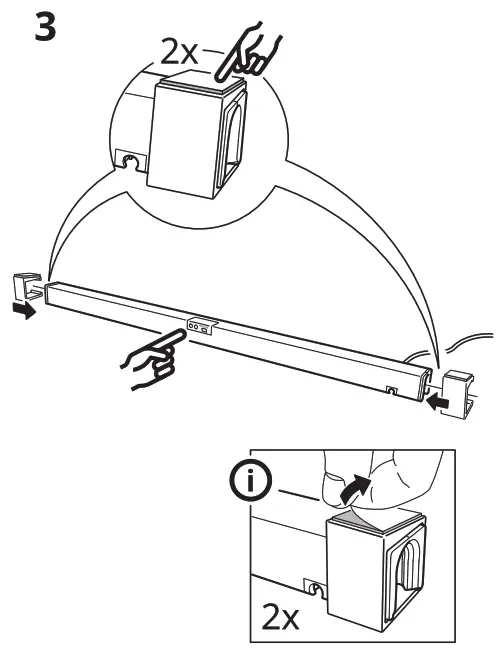 3

2x

i

2x