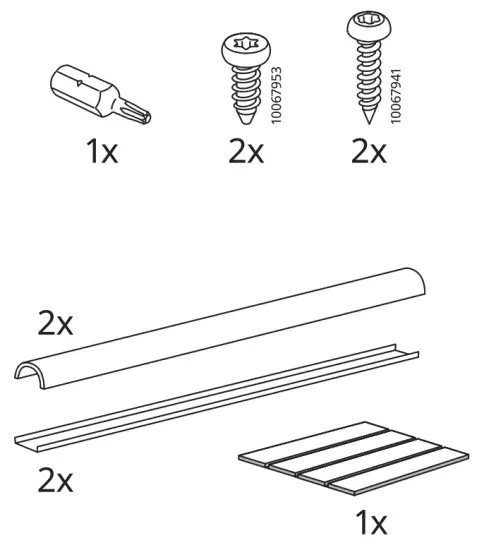 1x

10067953
2x

10067941
2x

2x

2x

1x