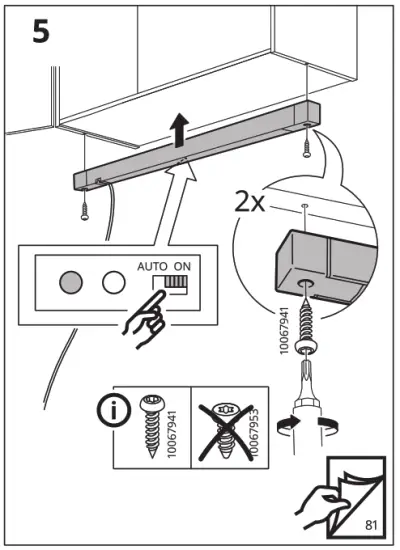 5

2x

AUTO ON

10067941

i

10067941

10067953

81