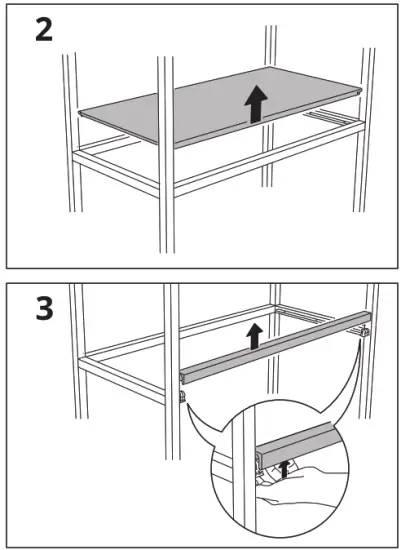 2

3