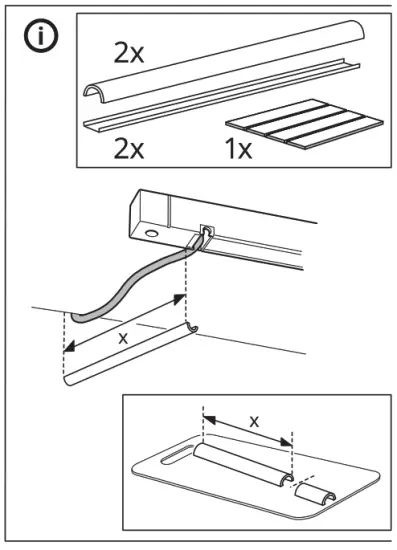 i

2x

2x

1x

x

x