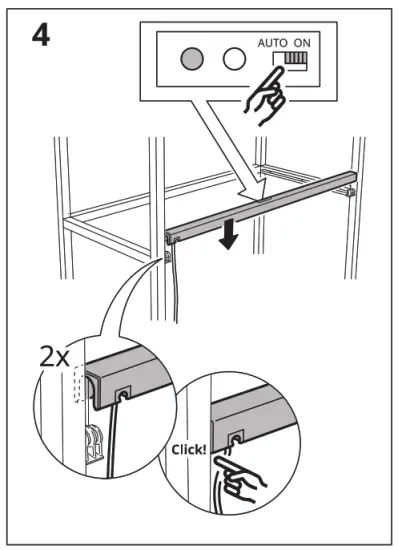 4

AUTO ON

2x

Click!