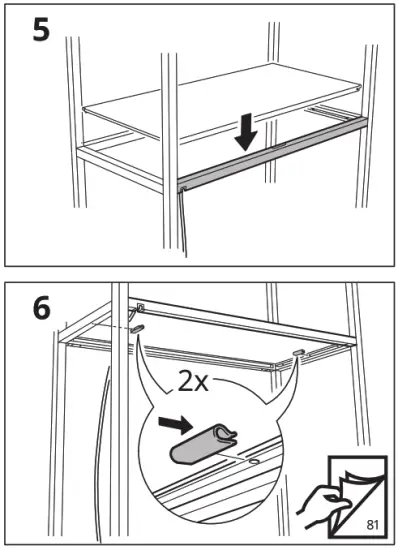 5

6

2x

81