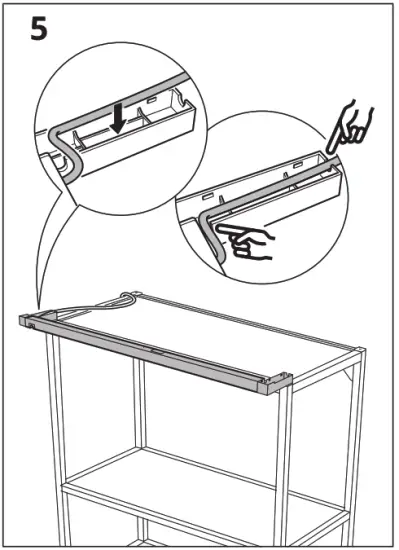 5