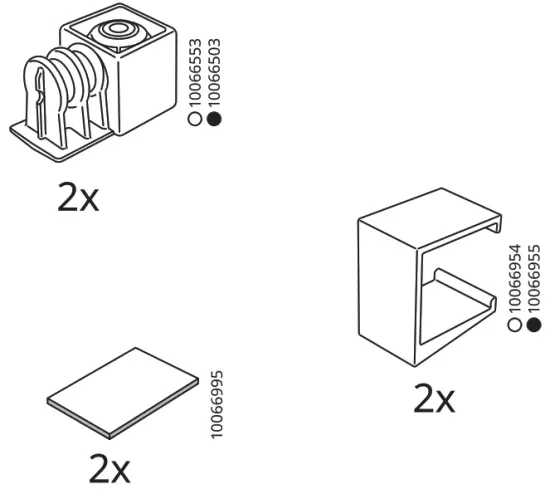 ○ 10066553
● 10066503

2x

○ 10066954
● 10066955

2x

10066995

2x