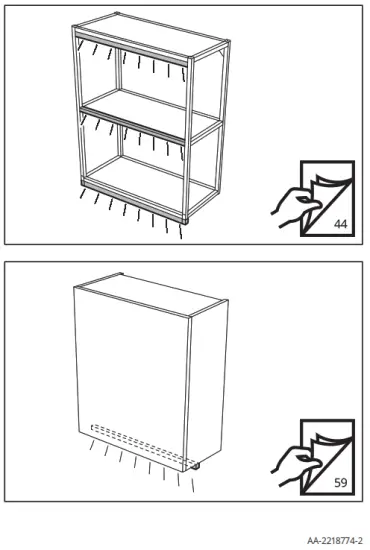 44

59

AA-2218774-2