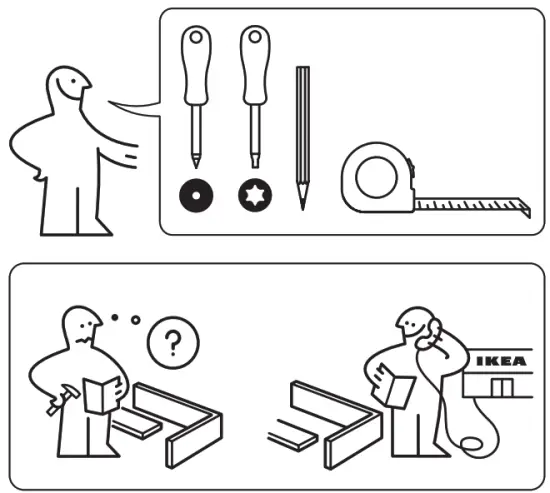 ?

IKEA