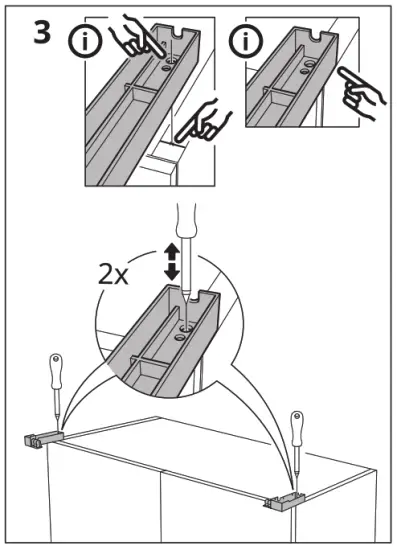 3

i

i

2x