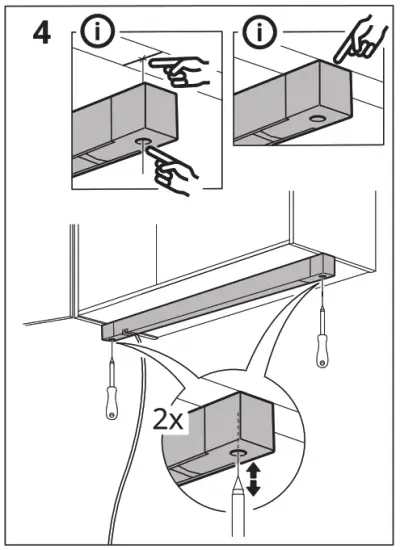 4
i
i
2x