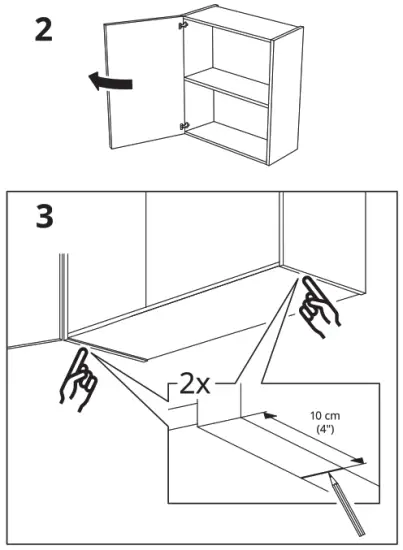 2

3

2x

10 cm
(4")