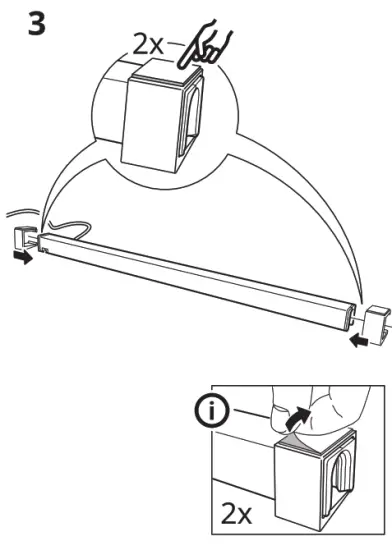 3

2x

i

2x