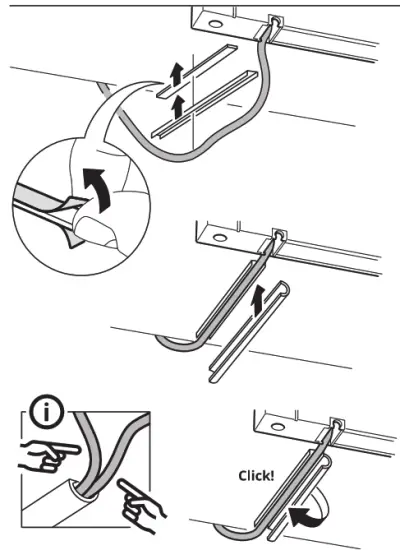 i

Click!