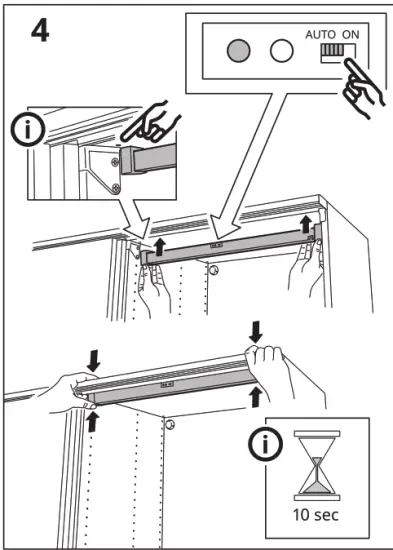 4

AUTO ON

i

i

10 sec