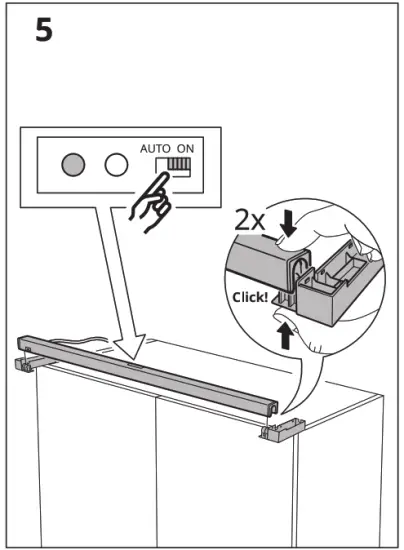 5

AUTO ON

2x

Click!