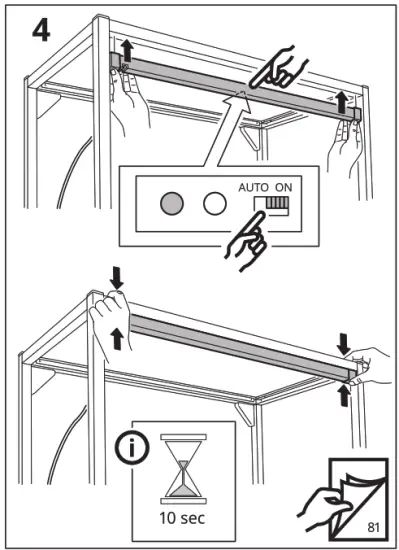 4

AUTO ON

i

10 sec

81