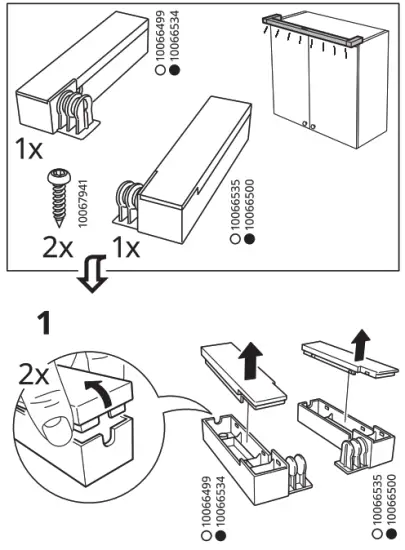 ○ 10066499
● 10066534

1x

10067941

2x

1x

○ 10066535
● 10066500

1

2x

○ 10066499
● 10066534

○ 10066535
● 10066500