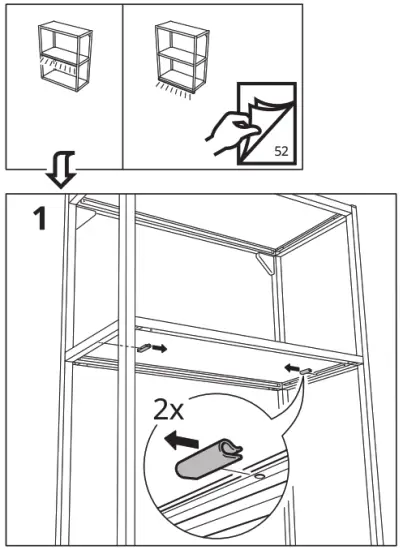 52

1

2x