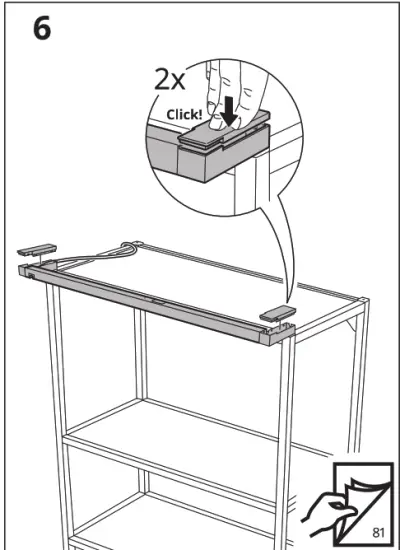 6

2x

Click!

81