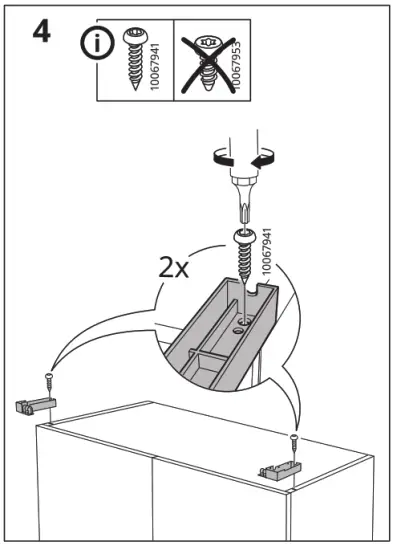 4

i

10067941

10067953

2x

10067941