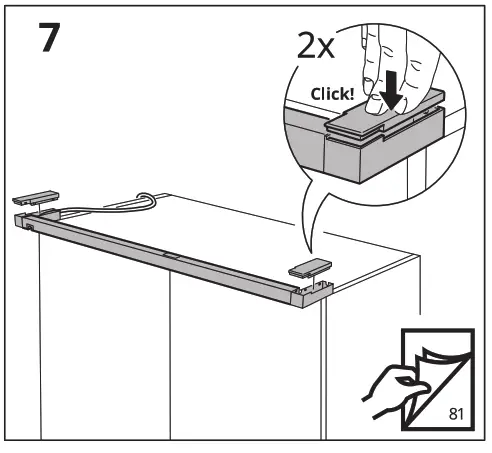 7

2x

Click!

81