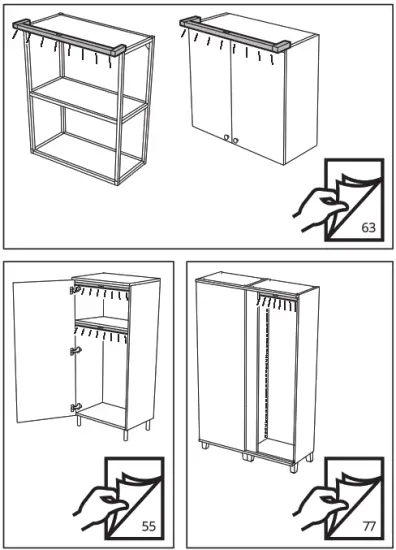 63

55

77