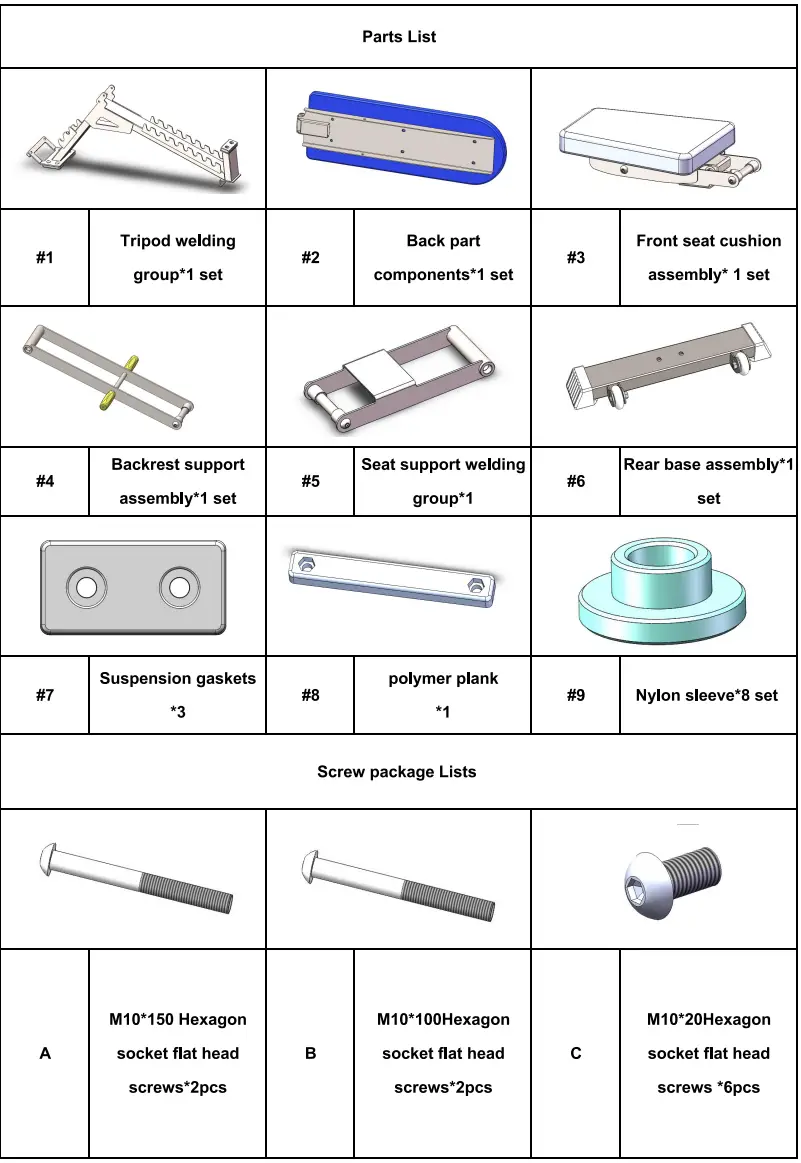 Parts List

| #1 | Tripod welding group*1 set | #2 | Back part components*1 set | #3 | Front seat cushion assembly* 1 set |
|---|---|---|---|---|---|
| #4 | Backrest support assembly*1 set | #5 | Seat support welding group*1 | #6 | Rear base assembly*1 set |
| #7 | Suspension gaskets *3 | #8 | polymer plank *1 | #9 | Nylon sleeve*8 set |

Screw package Lists

| A | M10*150 Hexagon socket flat head screws*2pcs | B | M10*100Hexagon socket flat head screws*2pcs | C | M10*20Hexagon socket flat head screws *6pcs |
|---|---|---|---|---|---|