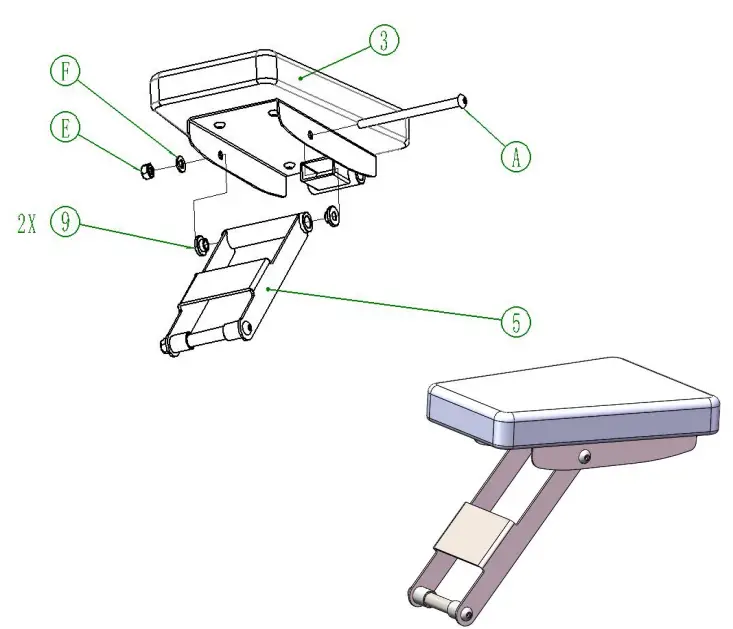 3
F
E
A
2X
9
5