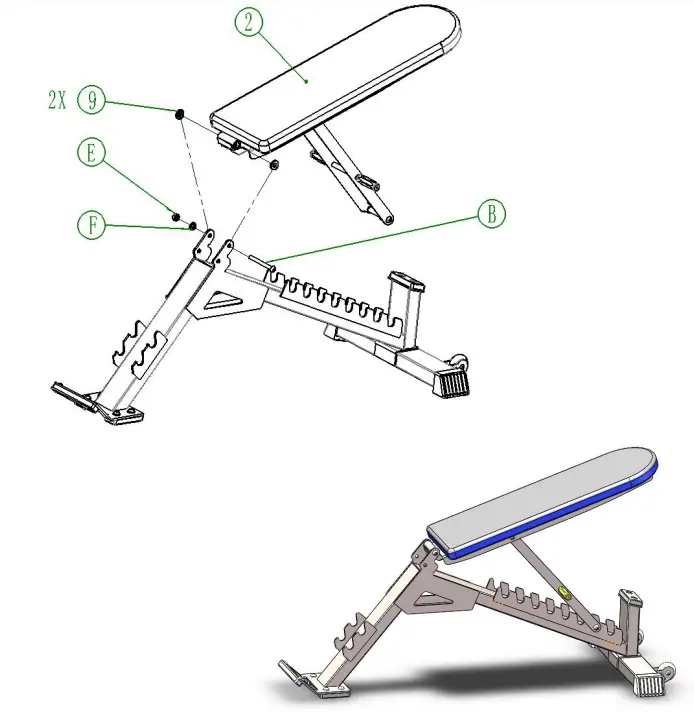 2

2X 9

E

F

B