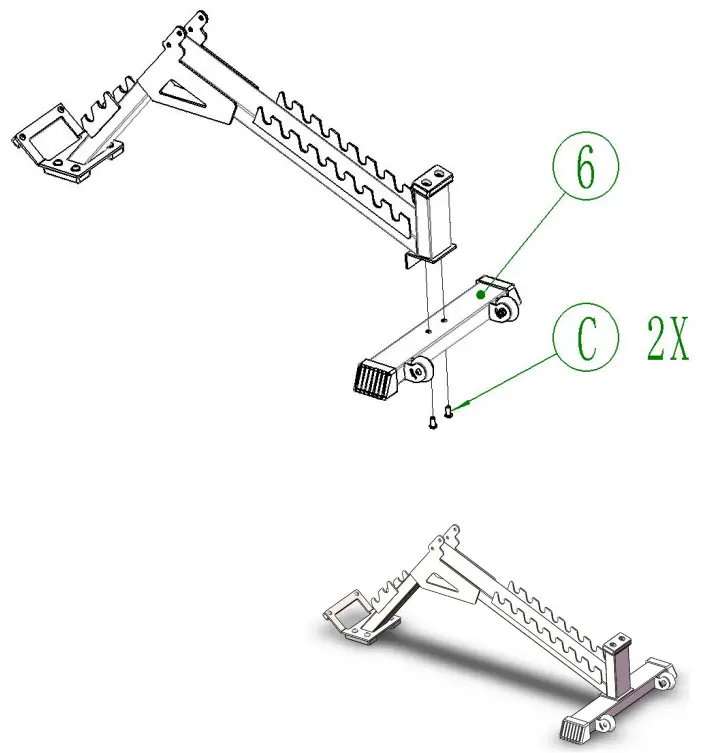 6

C 2X