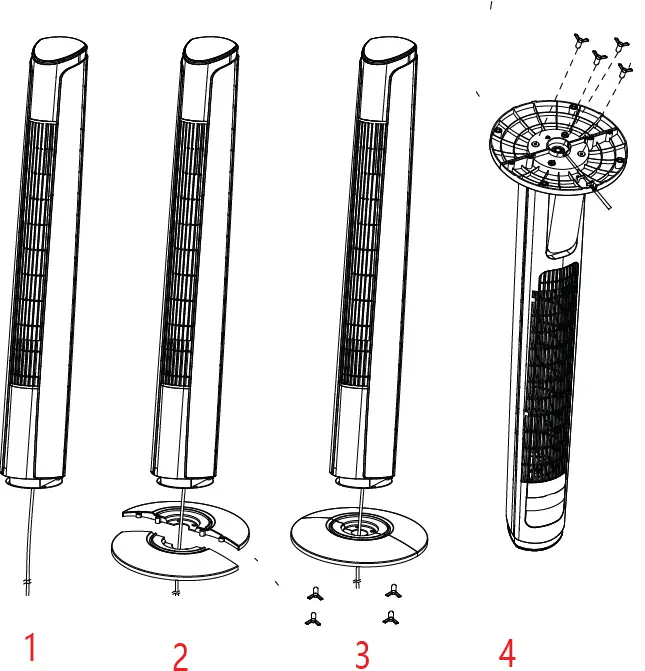 1 2 3 4