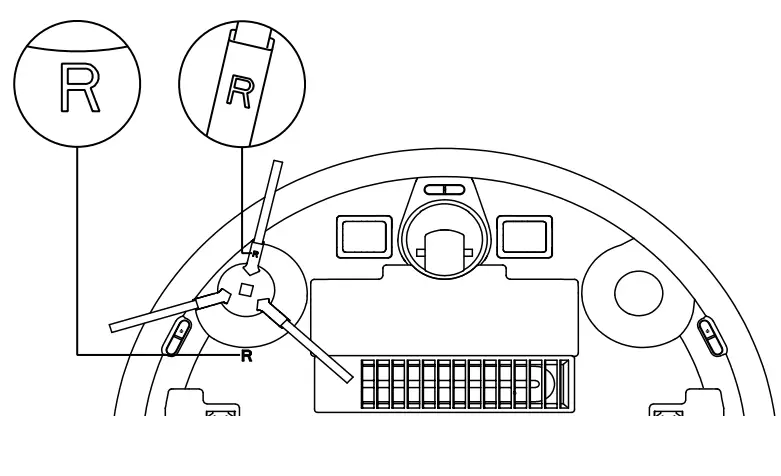 R

R

R

R