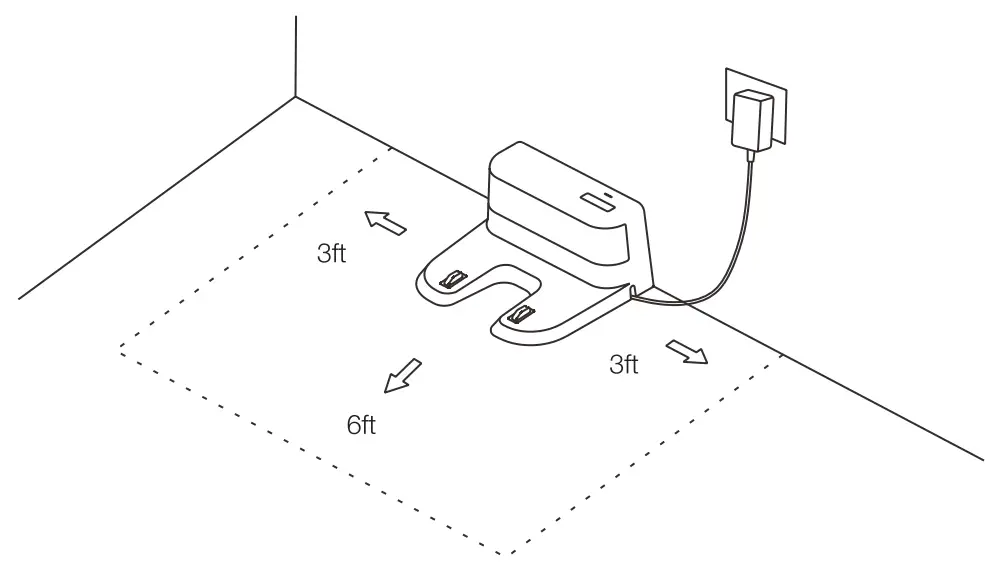 3ft

3ft

6ft