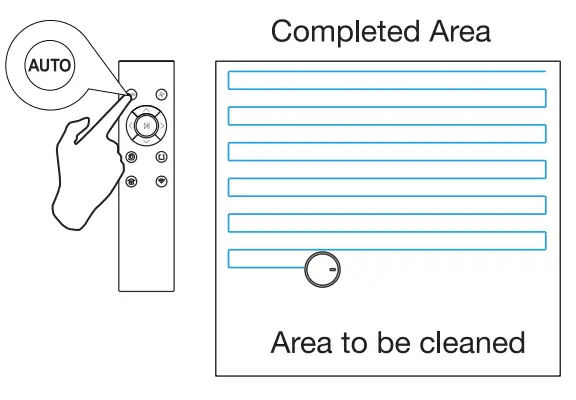 AUTO

Completed Area

Area to be cleaned